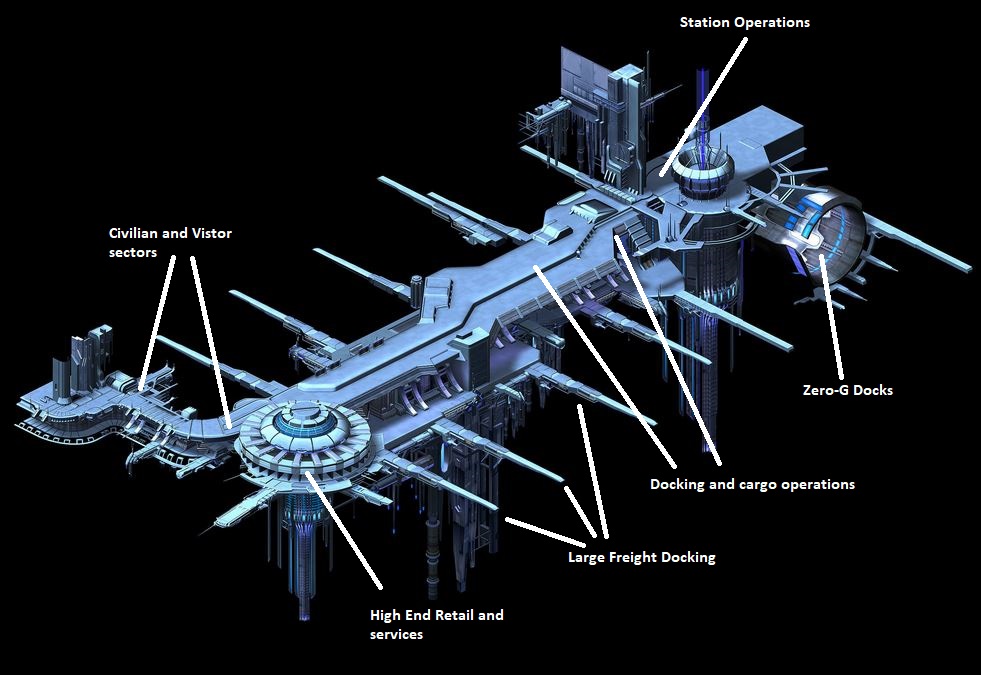 Station Operations

Civilian and Vistor sectors

Zero-G Docks

Docking and cargo operations

Large Freight Docking

High End Retail and services